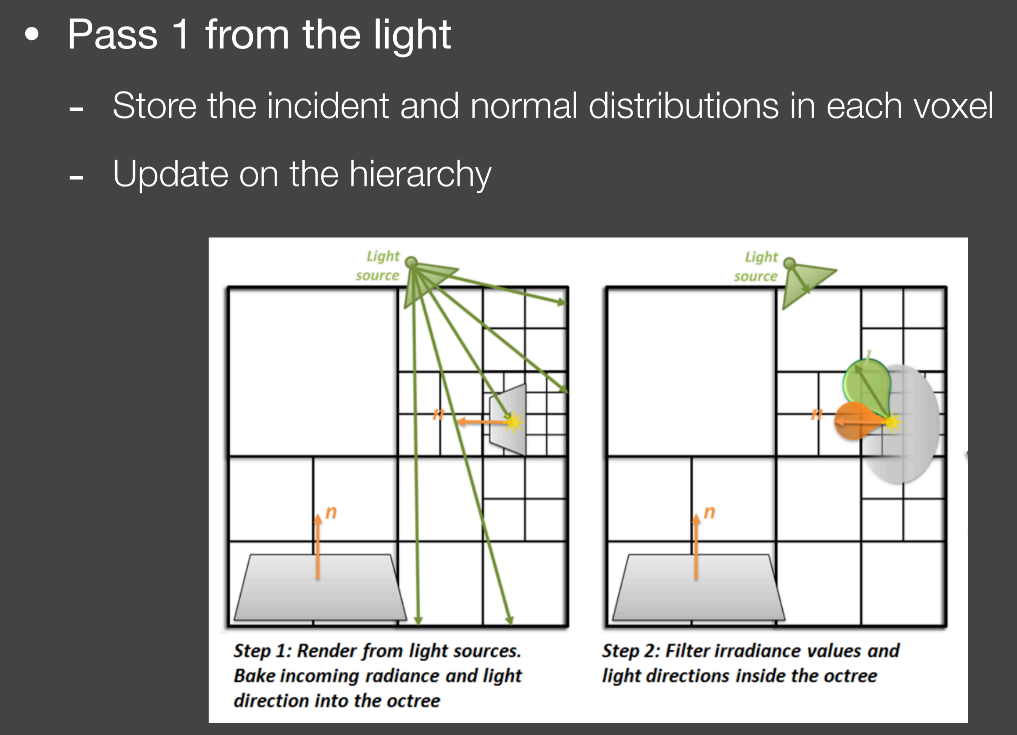 • Pass 1 from the light

- Store the incident and normal distributions in each voxel
- Update on the hierarchy

Light source

n

n

Step 1: Render from light sources. Bake incoming radiance and light direction into the octree

Light source

l

n

n

Step 2: Filter irradiance values and light directions inside the octree